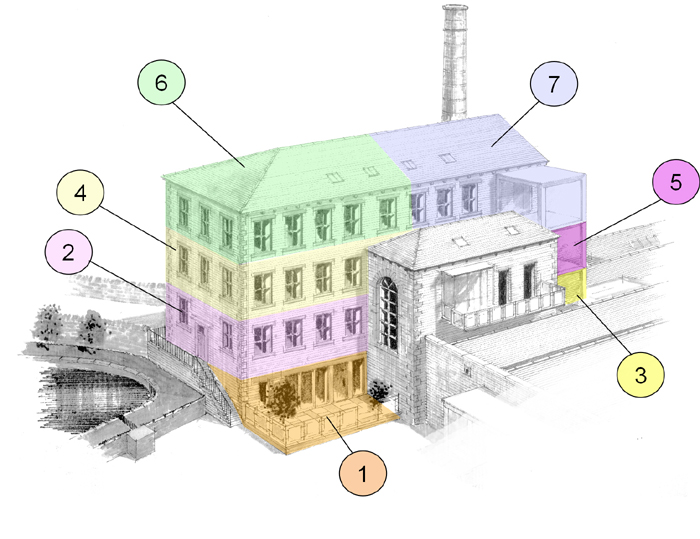 6

7

4

5

2

3

1